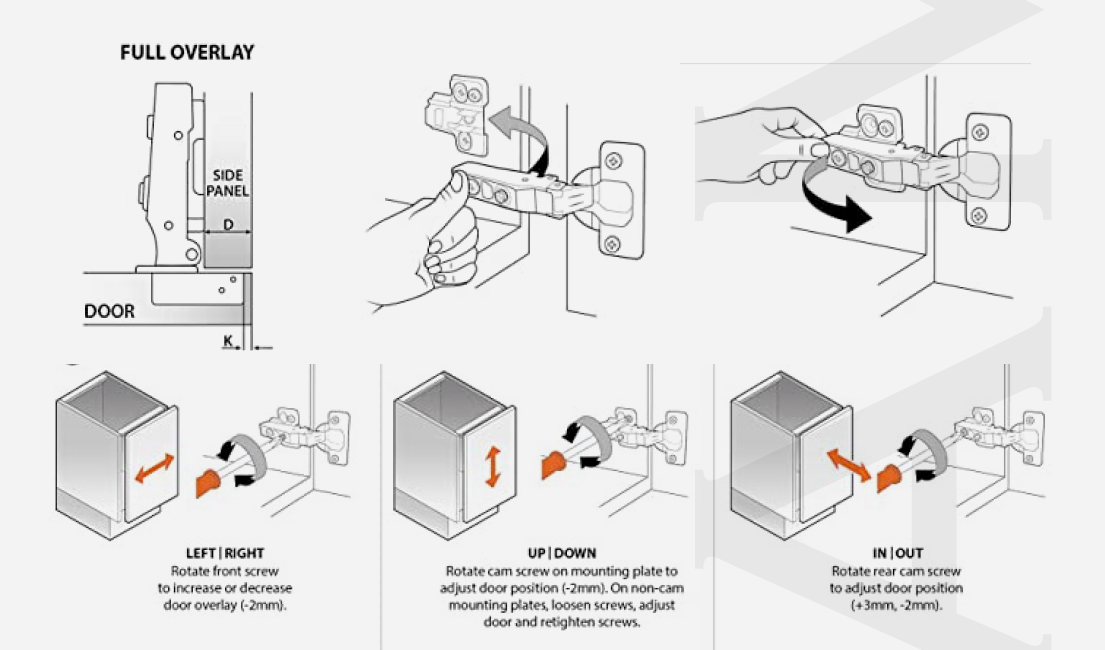 FULL OVERLAY

SIDE PANEL

D

DOOR

K

LEFT | RIGHT
Rotate front screw to increase or decrease door overlay (-2mm).

UP | DOWN
Rotate cam screw on mounting plate to adjust door position (-2mm). On non-cam mounting plates, loosen screws, adjust door and retighten screws.

IN | OUT
Rotate rear cam screw to adjust door position (+3mm, -2mm).