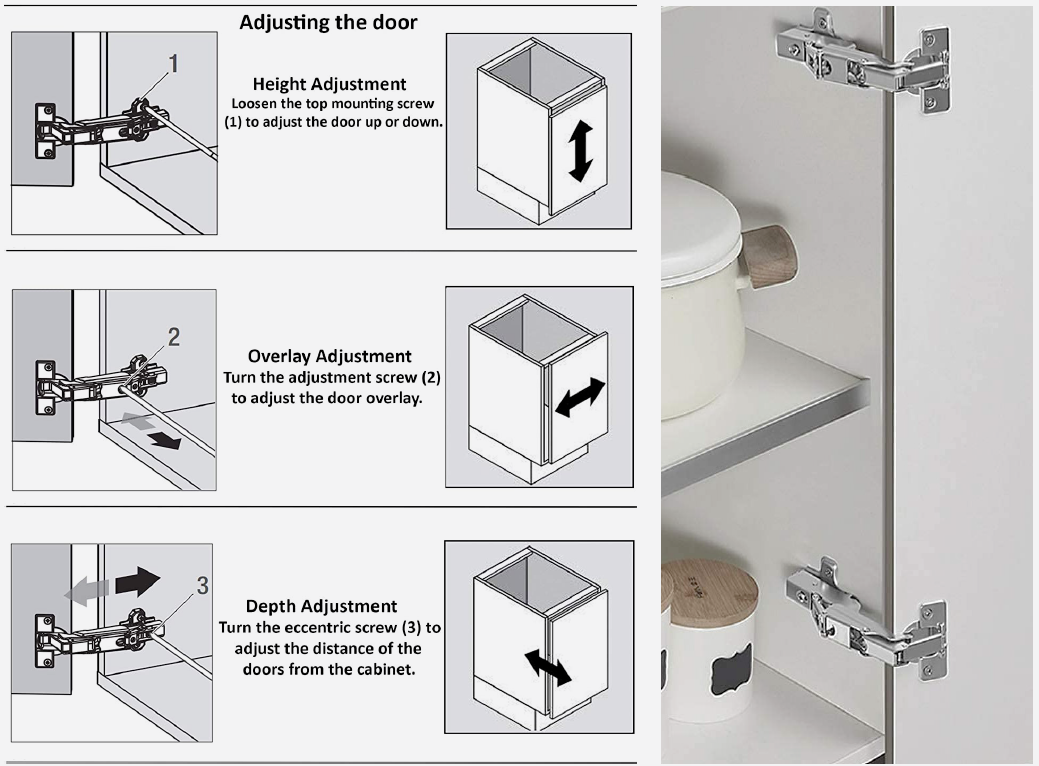 Adjusting the door

1

Height Adjustment
Loosen the top mounting screw (1) to adjust the door up or down.

2

Overlay Adjustment
Turn the adjustment screw (2) to adjust the door overlay.

3

Depth Adjustment
Turn the eccentric screw (3) to adjust the distance of the doors from the cabinet.